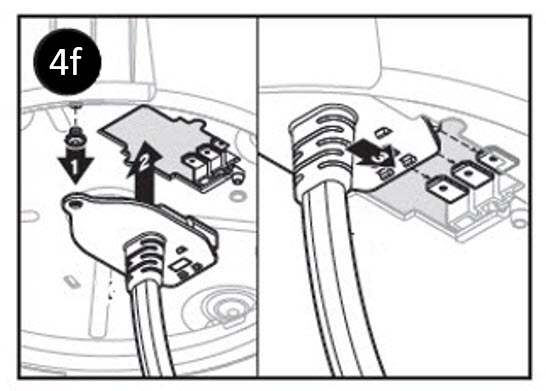 4f

1

2

3